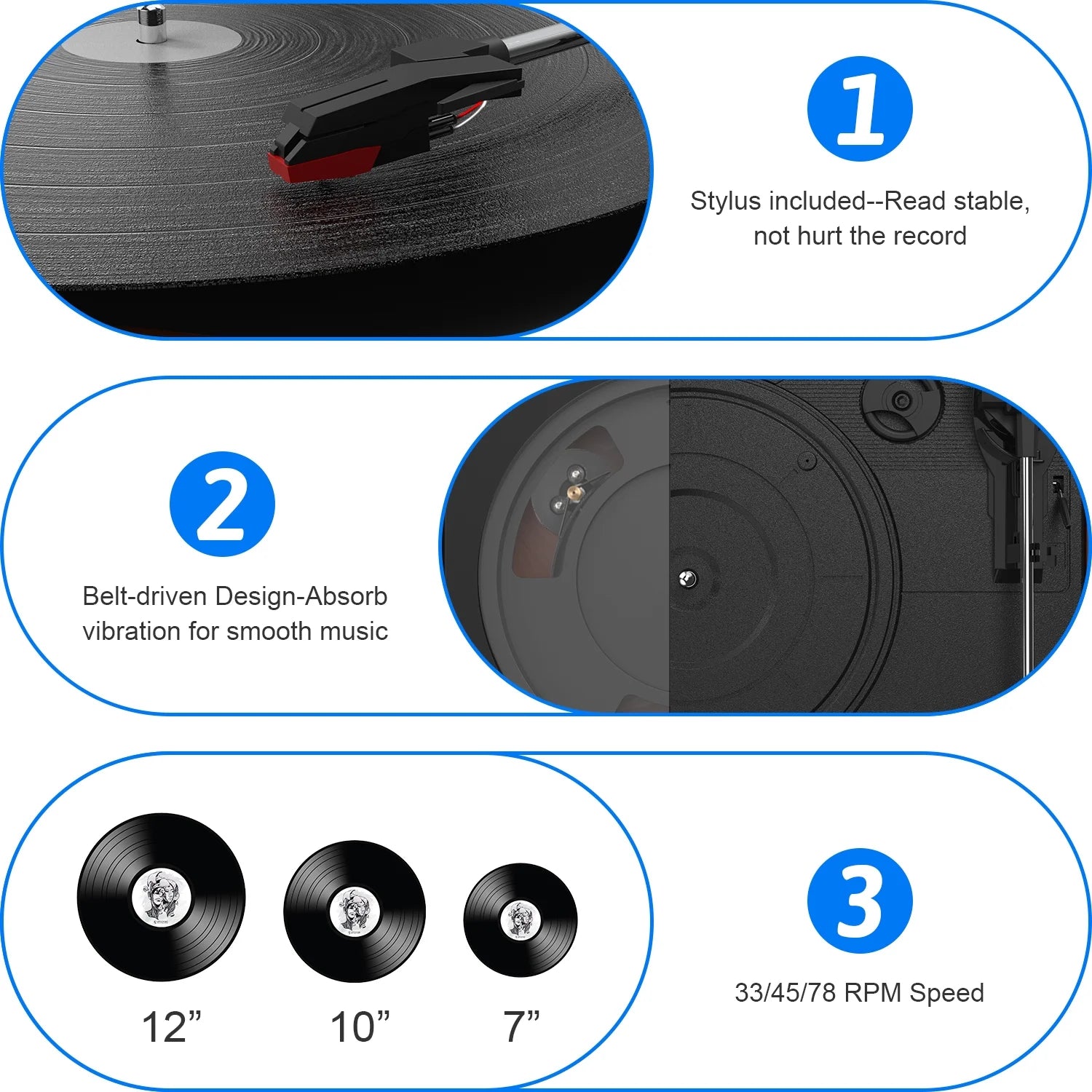 1

Stylus included--Read stable, not hurt the record

2

Belt-driven Design-Absorb vibration for smooth music

12”

10”

7”

3

33/45/78 RPM Speed