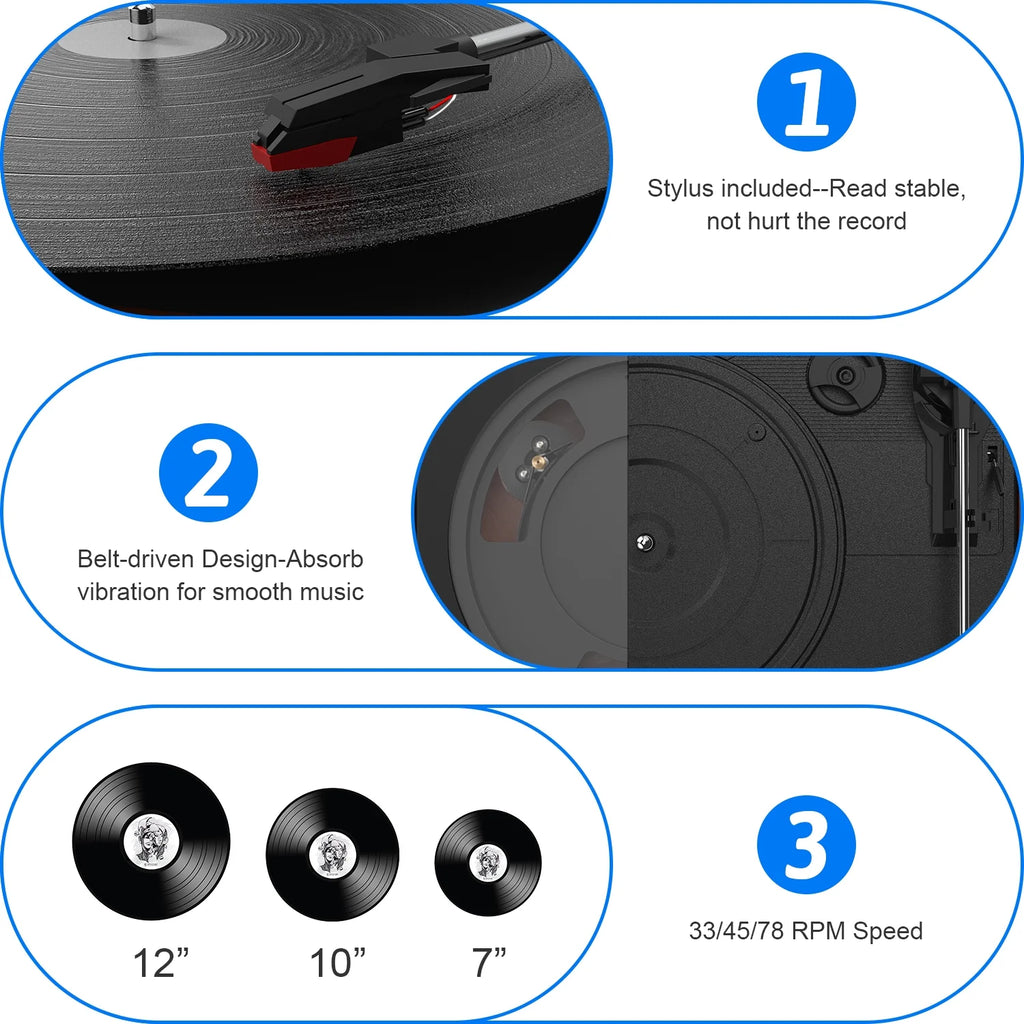 1

Stylus included--Read stable, not hurt the record

2

Belt-driven Design-Absorb vibration for smooth music

12”

10”

7”

3

33/45/78 RPM Speed